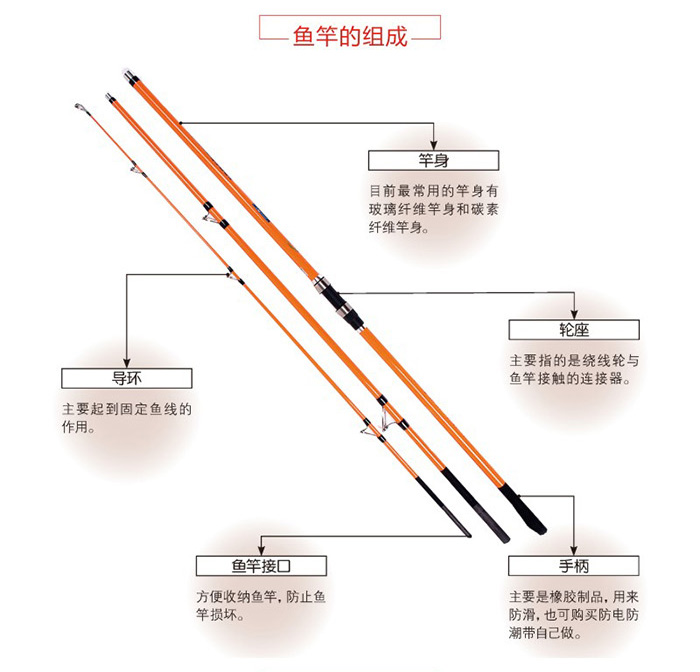 鱼竿的组成

竿身

目前最常用的竿身有玻璃纤维竿身和碳素纤维竿身。

轮座

主要指的是绕线轮与鱼竿接触的连接器。

导环

主要起到固定鱼线的作用。

鱼竿接口

方便收纳鱼竿，防止鱼竿损坏。

手柄

主要是橡胶制品，用来防滑，也可购买防电防潮带自己做。