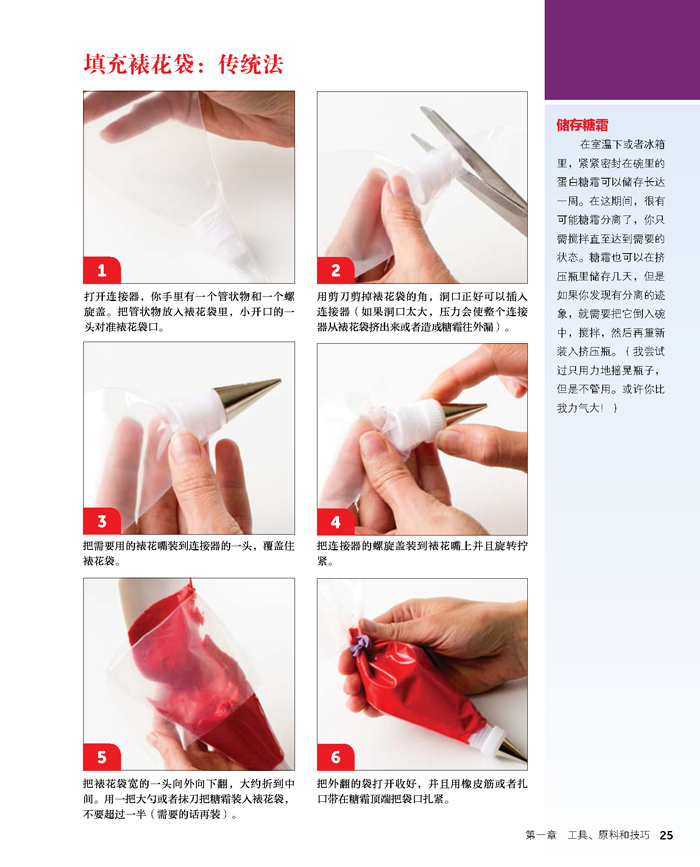 填充裱花袋：传统法

1

打开连接器，你手里有一个管状物和一个螺旋盖。把管状物放入裱花袋里，小开口的一头对准裱花袋口。

2

用剪刀剪掉裱花袋的角，洞口正好可以插入连接器（如果洞口太大，压力会使整个连接器从裱花袋挤出来或者造成糖霜往外漏）。

3

把需要用的裱花嘴装到连接器的一头，覆盖住裱花袋。

4

把连接器的螺旋盖装到裱花嘴上并且旋转拧紧。

5

把裱花袋宽的一头向外向下翻，大约折到中间。用一把大勺或者抹刀把糖霜装入裱花袋，不要超过一半（需要的话再装）。

6

把外翻的袋打开收好，并且用橡皮筋或者扎口带在糖霜顶端把袋口扎紧。

储存糖霜

在室温下或者冰箱里，紧紧密封在碗里的蛋白糖霜可以储存长达一周。在这期间，很有可能糖霜分离了，你只需搅拌直至达到需要的状态。糖霜也可以在挤压瓶里储存几天，但是如果你发现有分离的迹象，就需要把它倒入碗中，搅拌，然后再重新装入挤压瓶。（我尝试过只用力地摇晃瓶子，但是不管用。或许你比我力气大！）

第一章 工具、原料和技巧 25